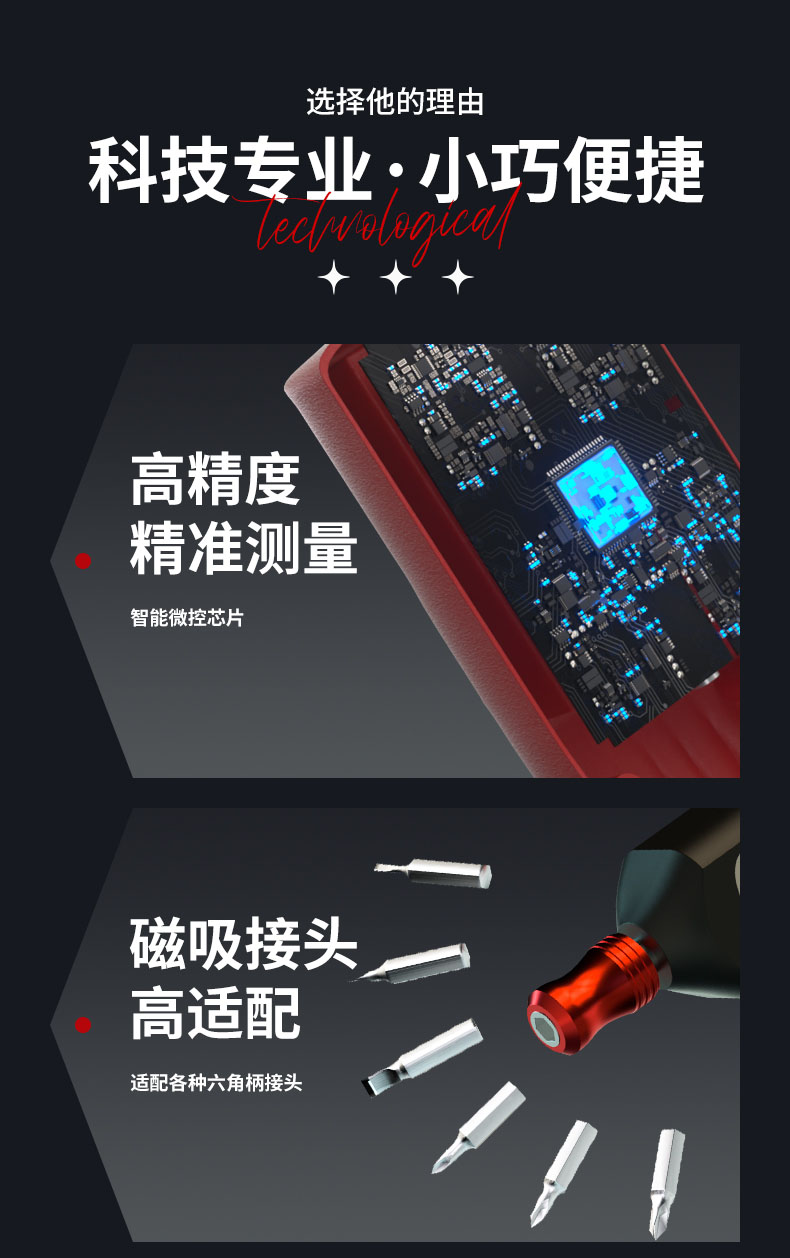 选择他的理由

科技专业·小巧便捷

technological

高精度
精准测量

智能微控芯片

磁吸接头
高适配

适配各种六角柄接头